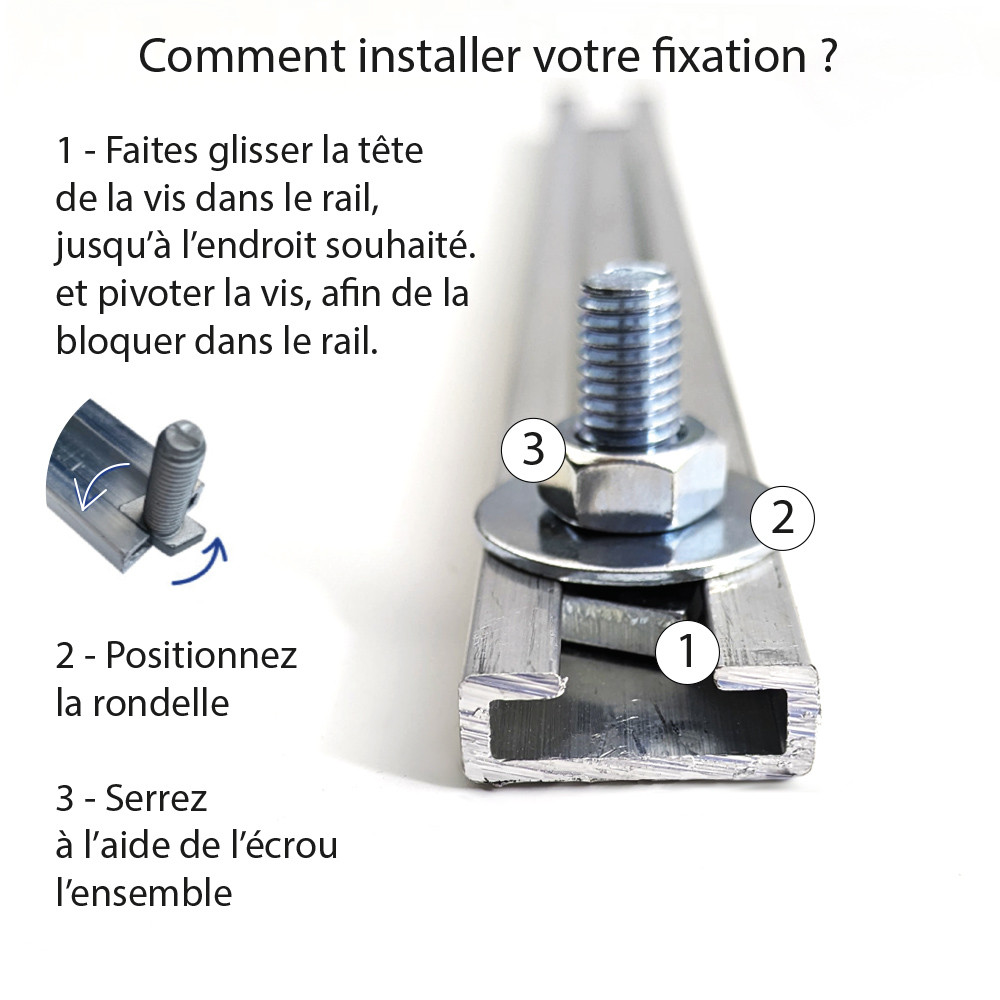 Comment installer votre fixation ?

1 - Faites glisser la tête de la vis dans le rail, jusqu'à l'endroit souhaité. et pivoter la vis, afin de la bloquer dans le rail.

3

2

1

2 - Positionnez la rondelle

3 - Serrez à l'aide de l'écrou l'ensemble