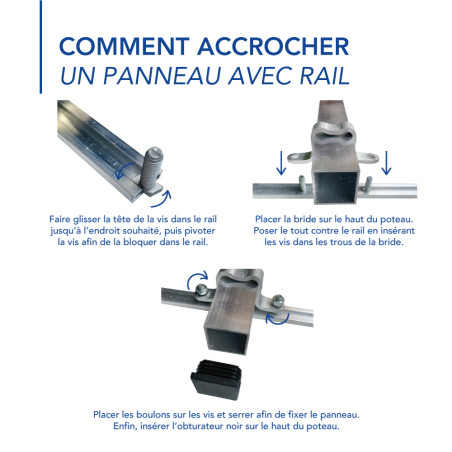 COMMENT ACCROCHER
UN PANNEAU AVEC RAIL

Faire glisser la tête de la vis dans le rail jusqu'à l'endroit souhaité, puis pivoter la vis afin de la bloquer dans le rail.

Placer la bride sur le haut du poteau. Poser le tout contre le rail en insérant les vis dans les trous de la bride.

Placer les boulons sur les vis et serrer afin de fixer le panneau. Enfin, insérer l'obturateur noir sur le haut du poteau.